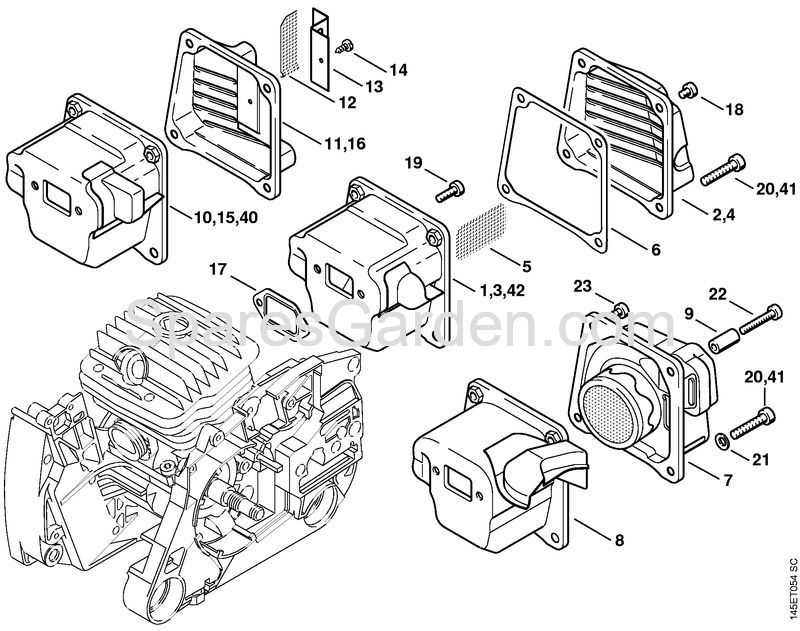 14
13
12
11,16
10,15,40
18
20,41
2,4
6
19
5
1,3,42
17
SparesGarden.com
23
22
9
20,41
21
7
8
145ET054 SC