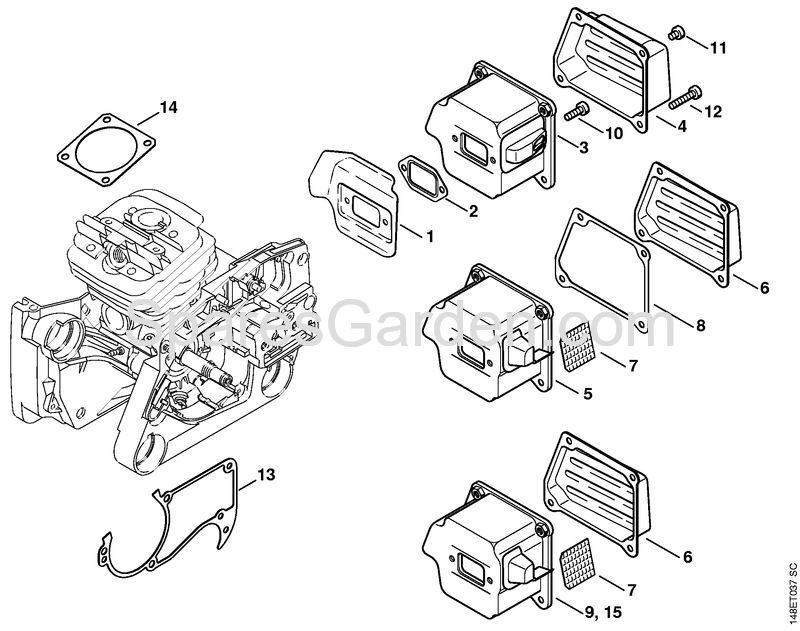 14
11
12
10
4
3
2
1
6
8
SparesGarden.com
7
5
13
6
7
9, 15
148ET037 SC