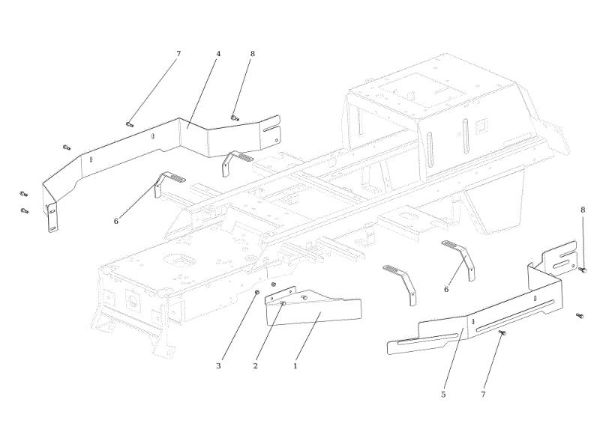 7
4
8
6
8
6
3
2
1
5
7