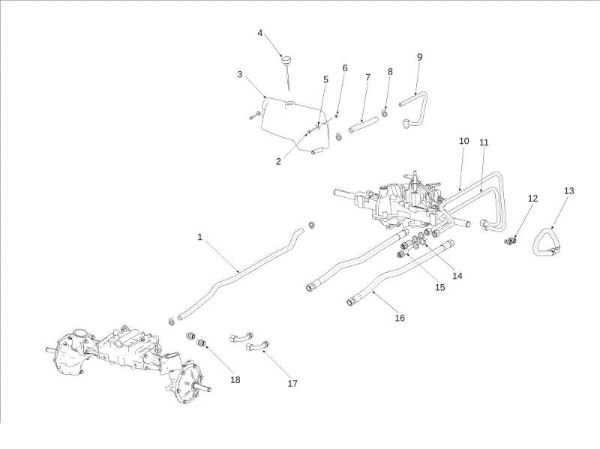 4
3
5
6
7
8
9
2
10
11
12
13
1
14
15
16
18
17