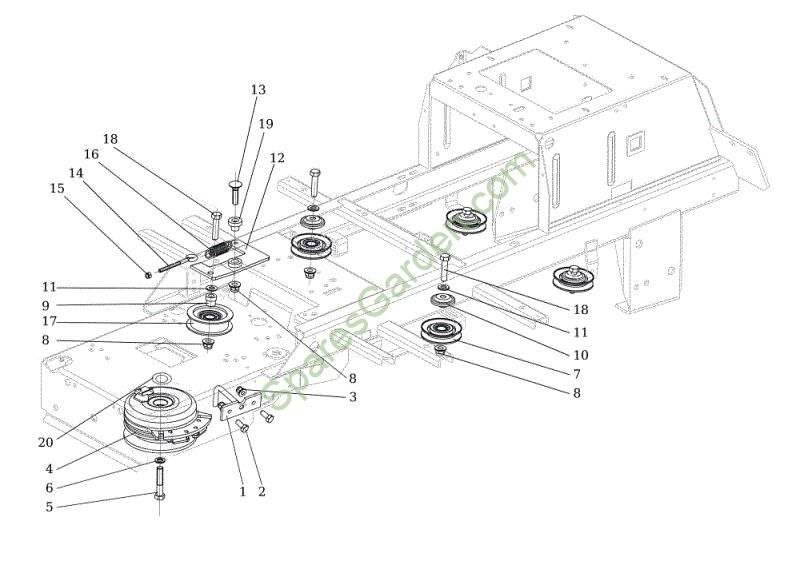 13
19
18
16
12
14
15
11
9
17
8
18
11
10
7
8
8
3
20
4
6
5
1
2
SparesGarden.com