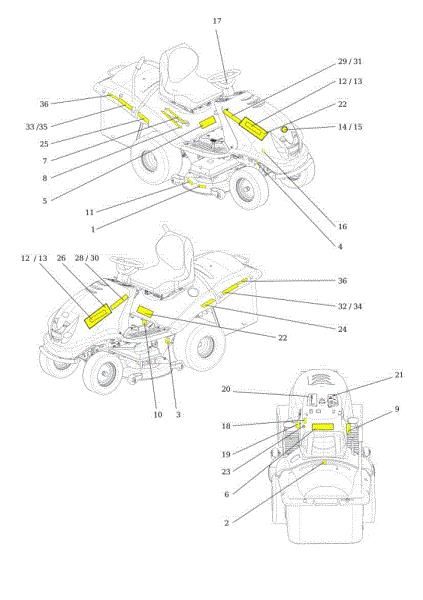 17
29 / 31
12 / 13
22
14 / 15
36
33 /35
25
7
8
5
11
1
16
4

12 / 13
26
28 / 30
36
32 / 34
24
22
10
3

20
21
9
18
19
23
6
2