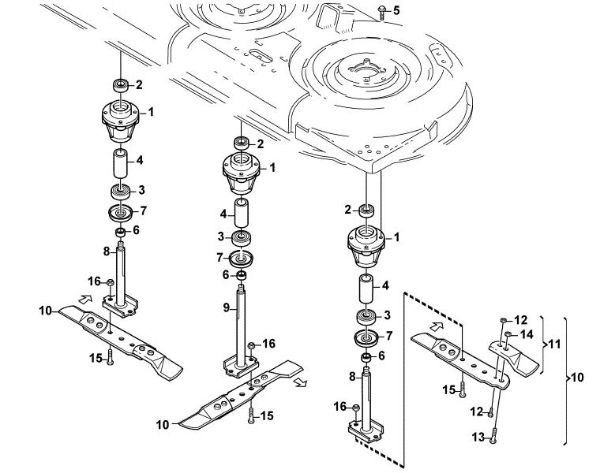 5
2
1
4
3
7
6
8
16
10
15
2
1
4
3
7
6
9
16
10
15
2
1
4
3
7
6
8
16
12
14
11
10
15
12
13