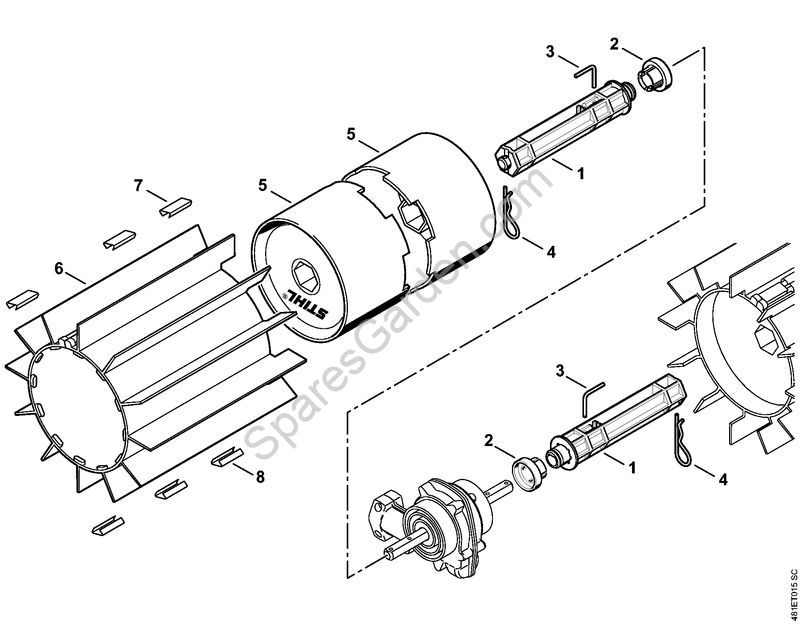 3
2
5
1
5
7
4
6
STIHL
SparesGarden.com
3
2
1
4
8
481ET015 SC