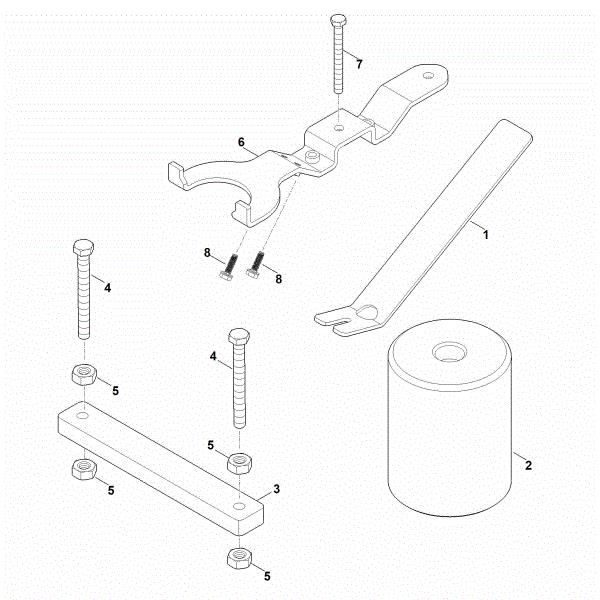 7
6
1
8
8
4
4
5
5
5
3
2
5