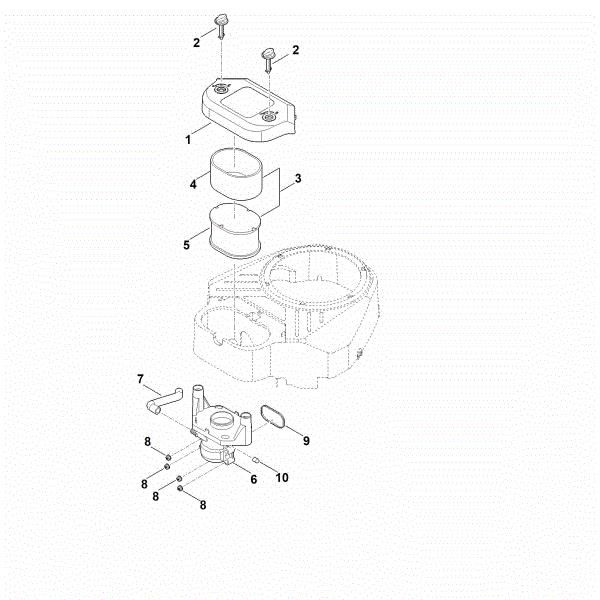 2
2
1
4
3
5
7
9
8
8
6
10
8
8