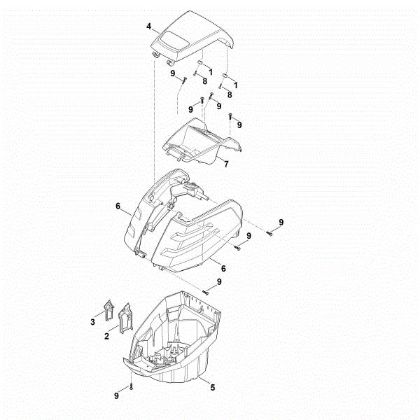 4
9
1
8
1
8
9
9
9
7
6
9
9
6
9
3
2
5
9