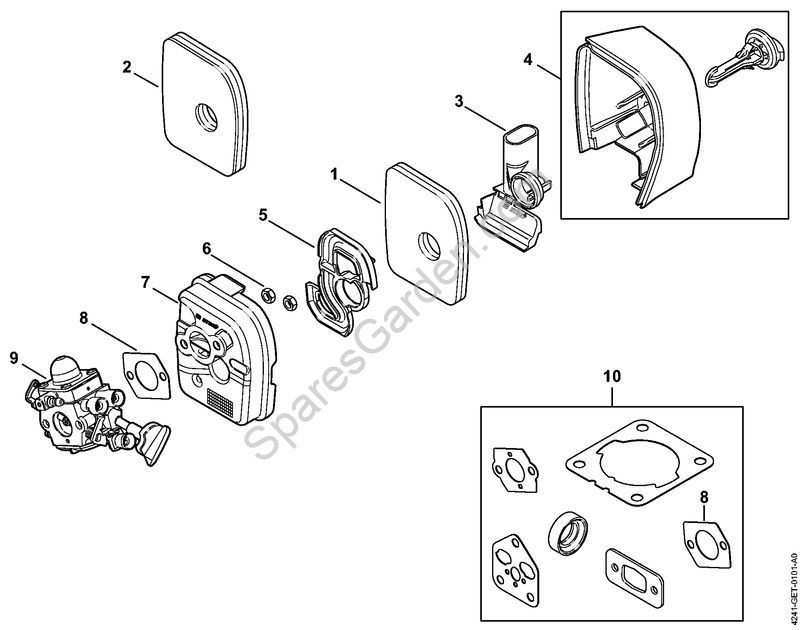 2
4
3
1
5
6
7
8
9
SparesGarden.com
10
8
4241-GET-0101-A0