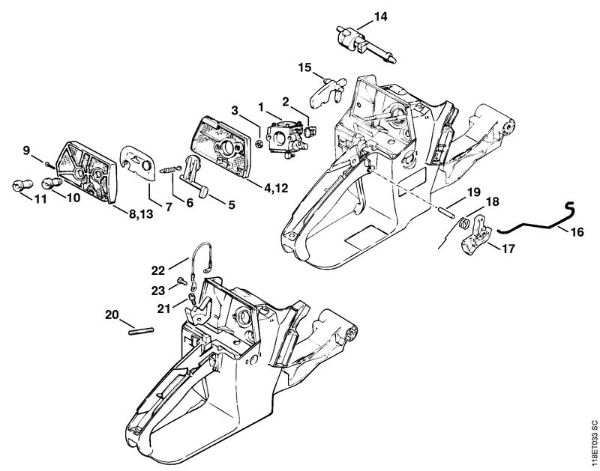 14
15
3
1
2
9
11
10
8,13
7
6
5
4,12
19
18
16
17
22
23
21
20
118ET033 SC